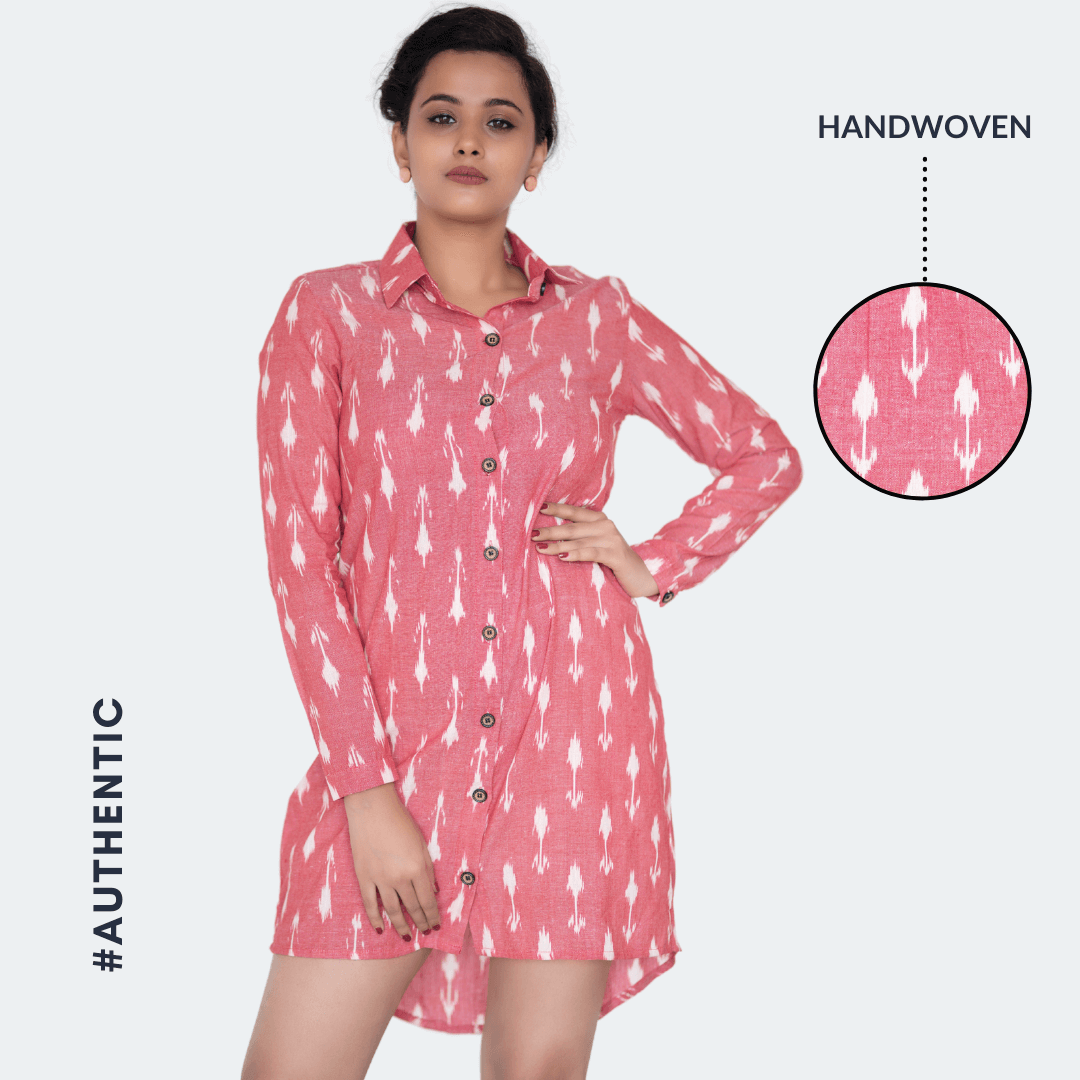 HANDWOVEN

#AUTHENTIC